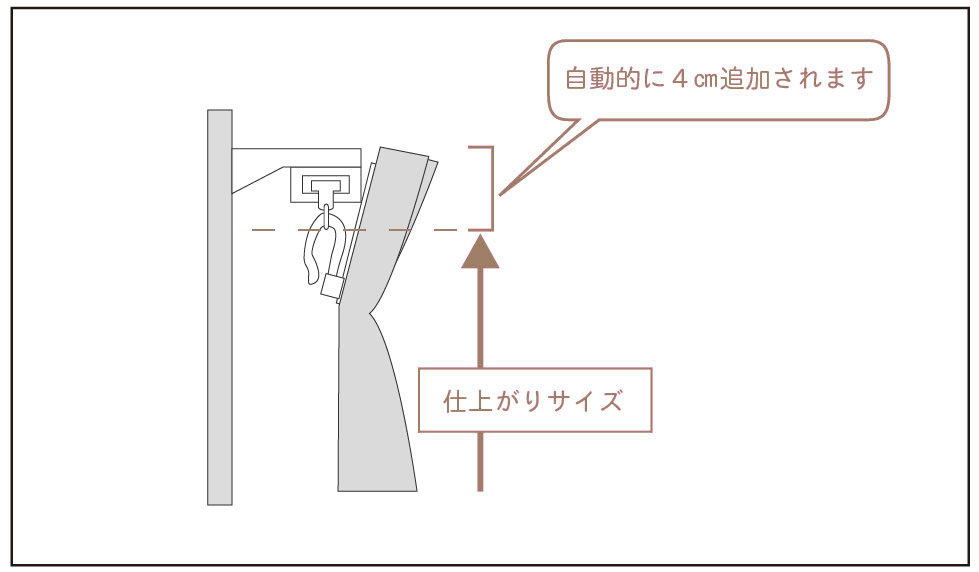 自動的に４㎝追加されます

仕上がりサイズ